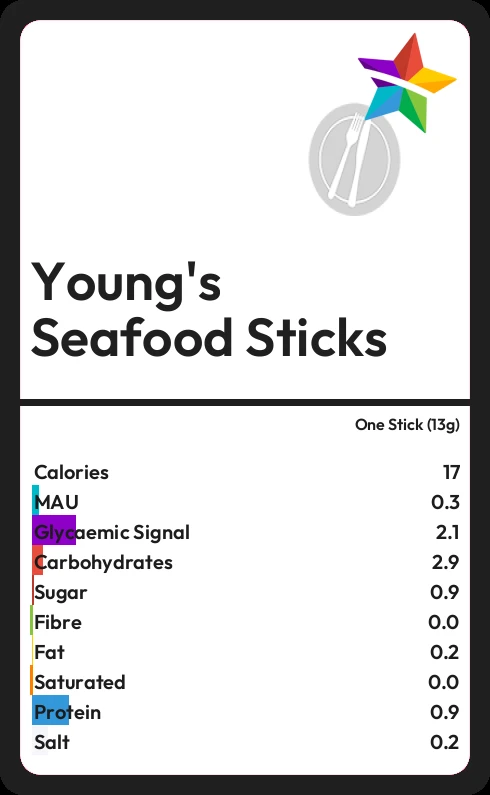 Young's
Seafood Sticks

One Stick (13g)

Calories 17
MAU 0.3
Glycaemic Signal 2.1
Carbohydrates 2.9
Sugar 0.9
Fibre 0.0
Fat 0.2
Saturated 0.0
Protein 0.9
Salt 0.2